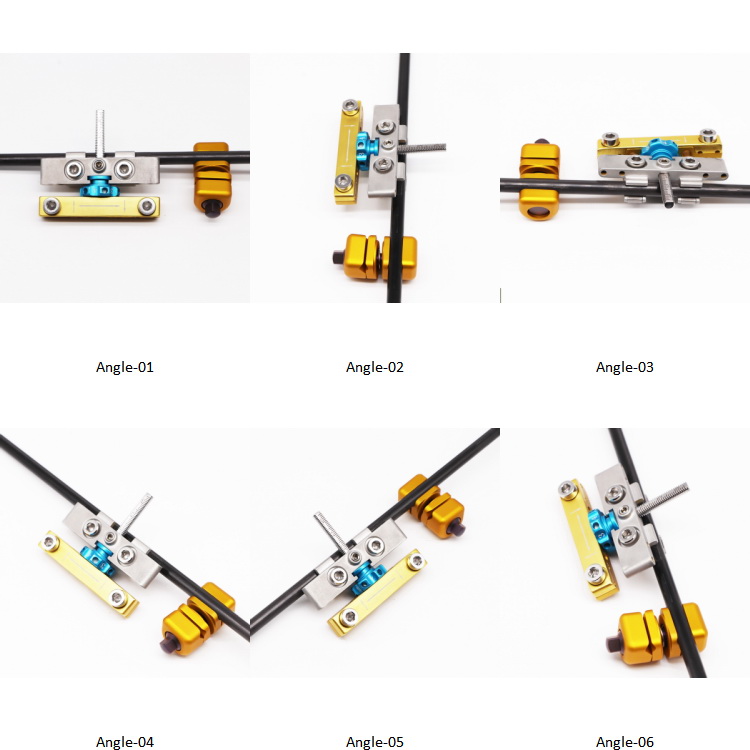 Angle-01

Angle-02

Angle-03

Angle-04

Angle-05

Angle-06